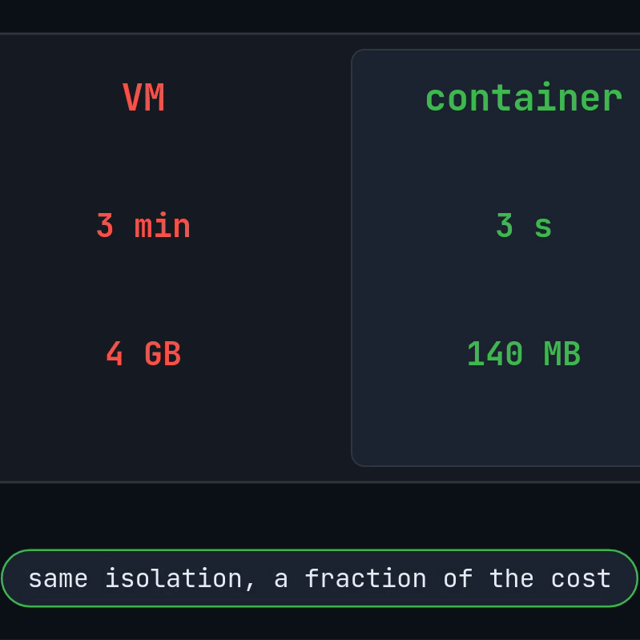 | VM | container |
|---|---|
| 3 min | 3 s |
| 4 GB | 140 MB |

same isolation, a fraction of the cost