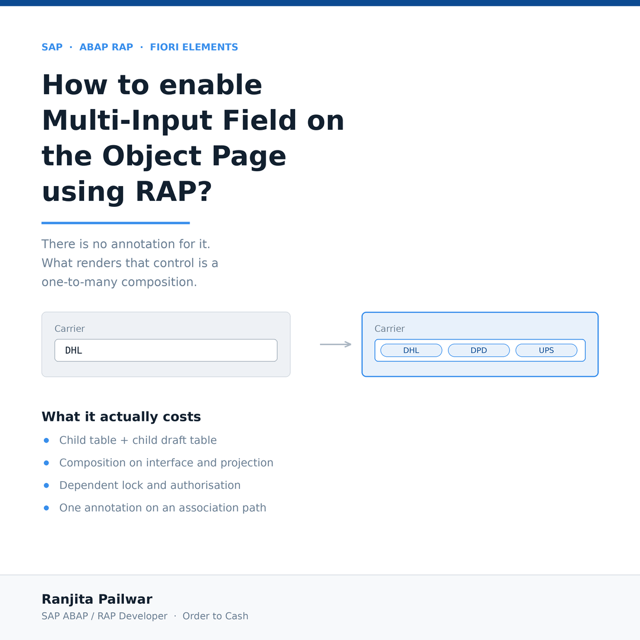 SAP · ABAP RAP · FIORI ELEMENTS

How to enable Multi-Input Field on the Object Page using RAP?

There is no annotation for it. What renders that control is a one-to-many composition.

Carrier
DHL

Carrier
DHL
DPD
UPS

What it actually costs

• Child table + child draft table
• Composition on interface and projection
• Dependent lock and authorisation
• One annotation on an association path

Ranjita Pailwar
SAP ABAP / RAP Developer · Order to Cash