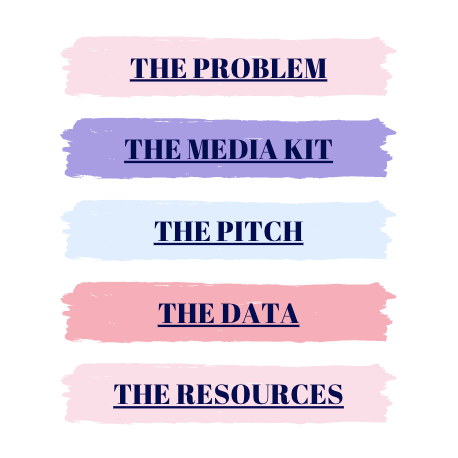 THE PROBLEM

THE MEDIA KIT

THE PITCH

THE DATA

THE RESOURCES